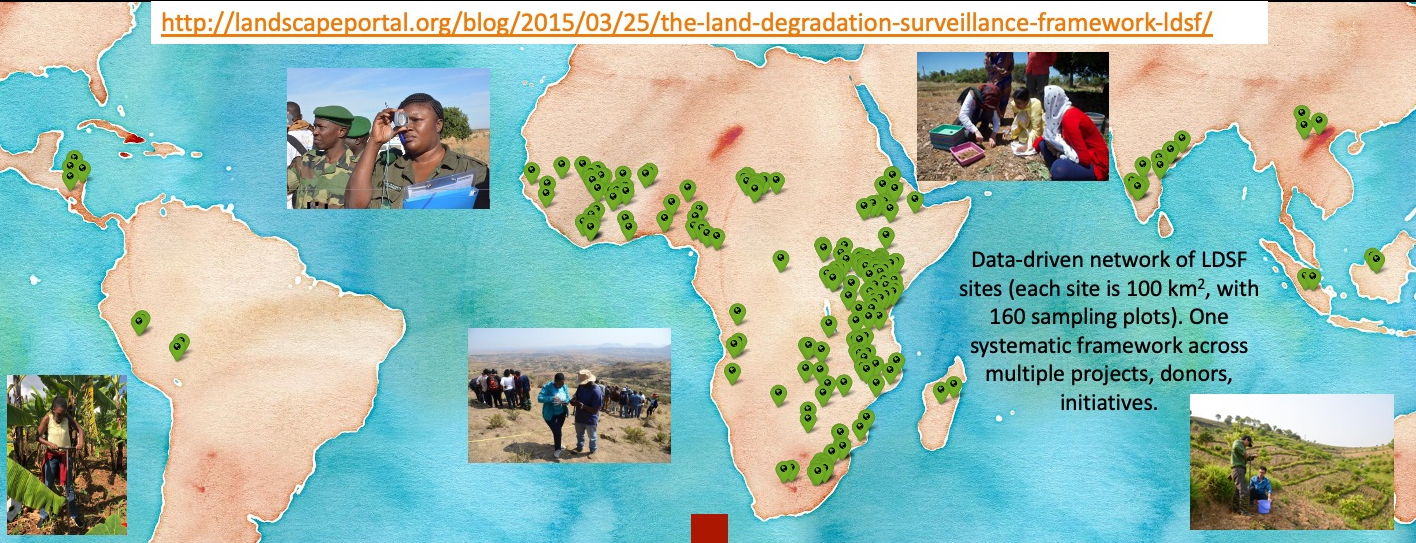 http://landscapeportal.org/blog/2015/03/25/the-land-degradation-surveillance-framework-ldsf/

Data-driven network of LDSF sites (each site is 100 km$^2$, with 160 sampling plots). One systematic framework across multiple projects, donors, initiatives.